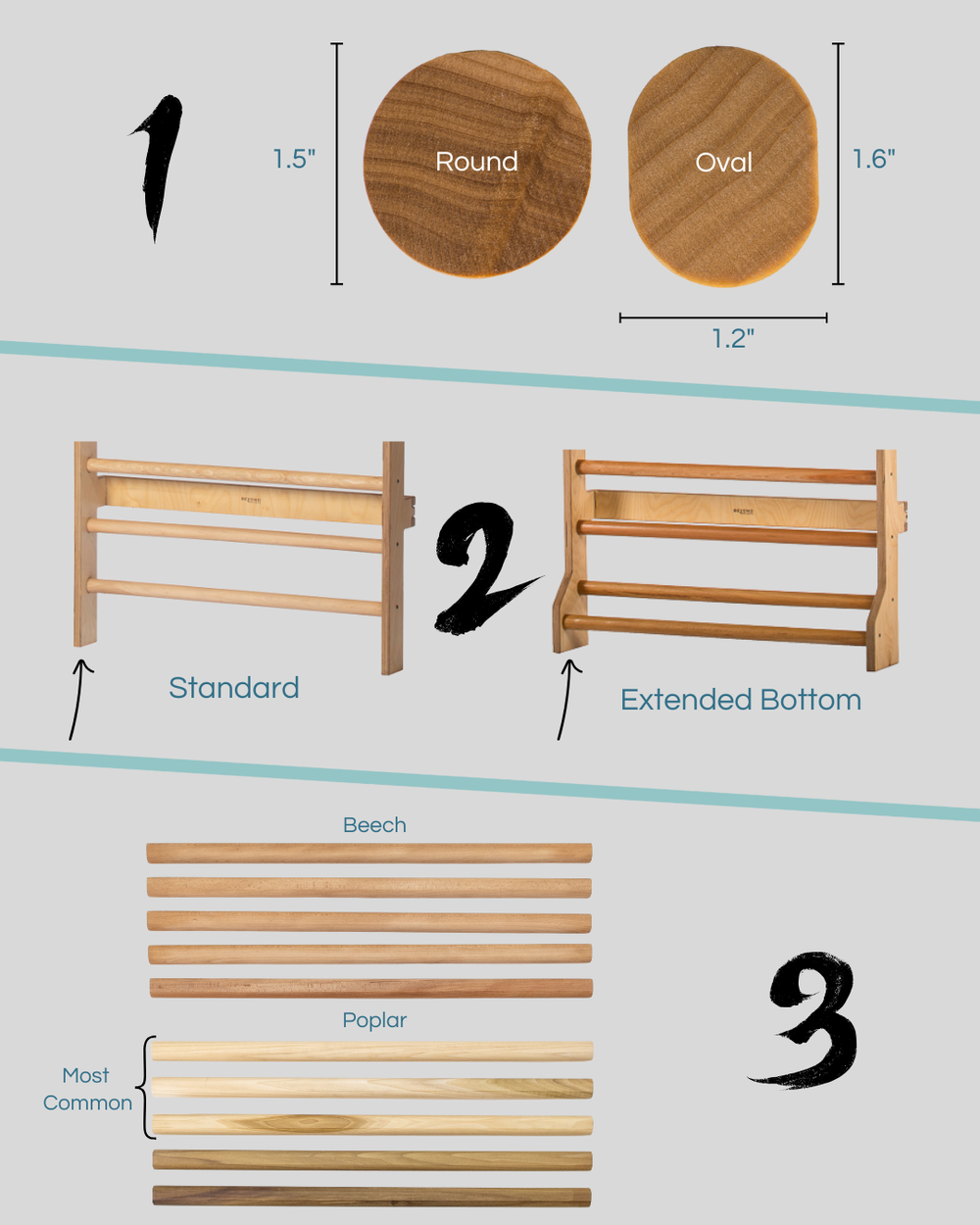 1

1.5"

Round

Oval

1.6"

1.2"

2

Standard

Extended Bottom

Beech

Poplar

Most Common

3