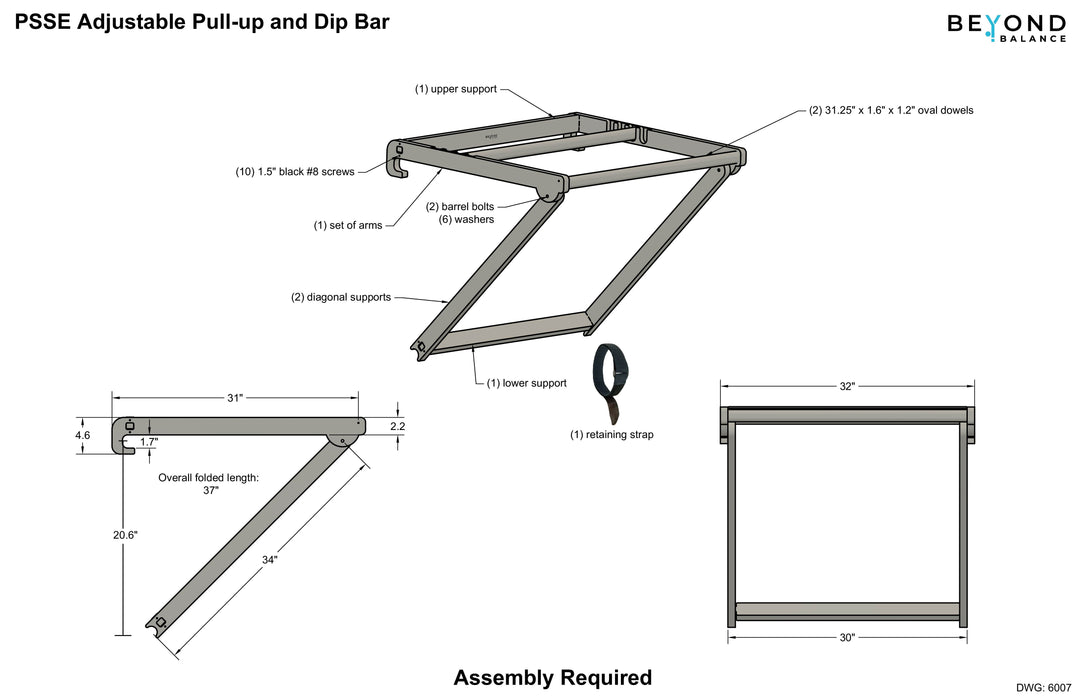 PSSE Adjustable Pull-up and Dip Bar

BEYOND
BALANCE

(1) upper support

(2) 31.25" x 1.6" x 1.2" oval dowels

(10) 1.5" black #8 screws

(2) barrel bolts
(6) washers

(1) set of arms

(2) diagonal supports

(1) lower support

(1) retaining strap

31"

4.6

1.7"

2.2

Overall folded length:
37"

20.6"

34"

32"

30"

Assembly Required

DWG: 6007