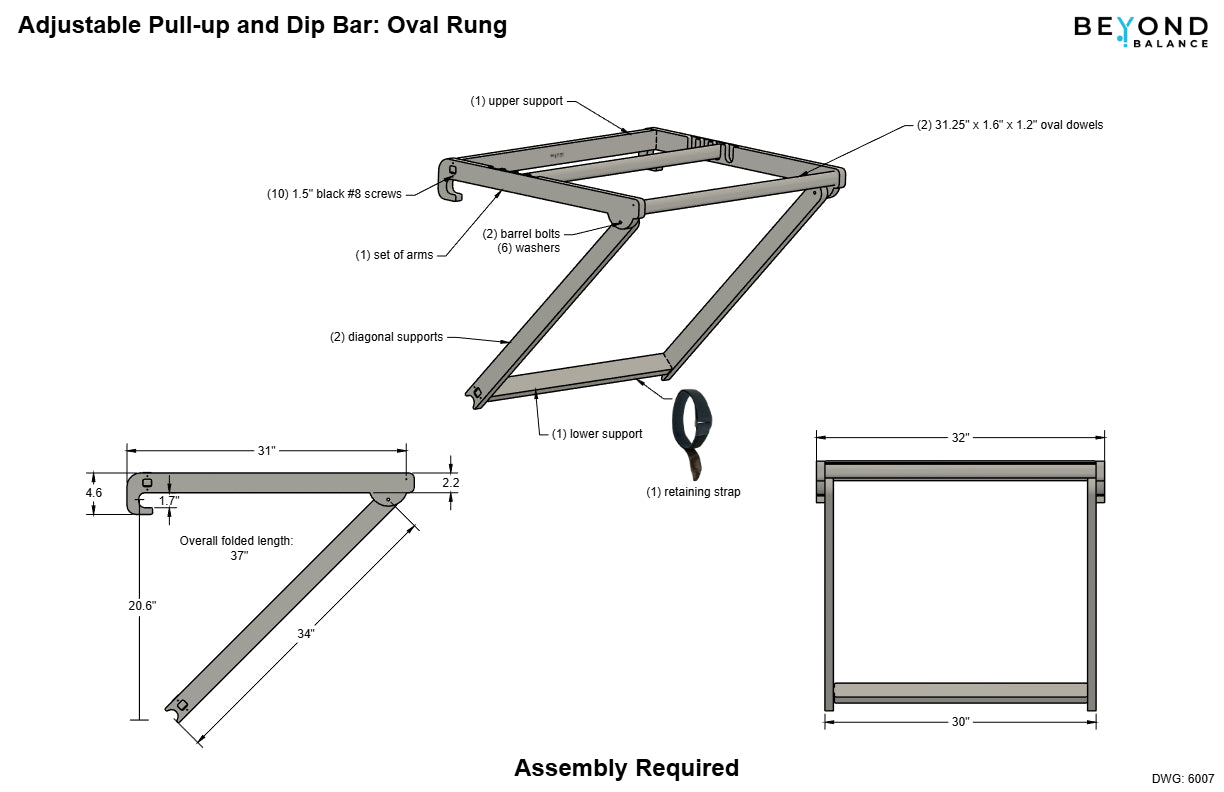 Adjustable Pull-up and Dip Bar: Oval Rung

BEYOND BALANCE

(1) upper support

(2) 31.25" x 1.6" x 1.2" oval dowels

(10) 1.5" black #8 screws

(2) barrel bolts
(6) washers

(1) set of arms

(2) diagonal supports

(1) lower support

(1) retaining strap

31"

4.6

1.7"

2.2

Overall folded length:
37"

20.6"

34"

32"

30"

Assembly Required

DWG: 6007