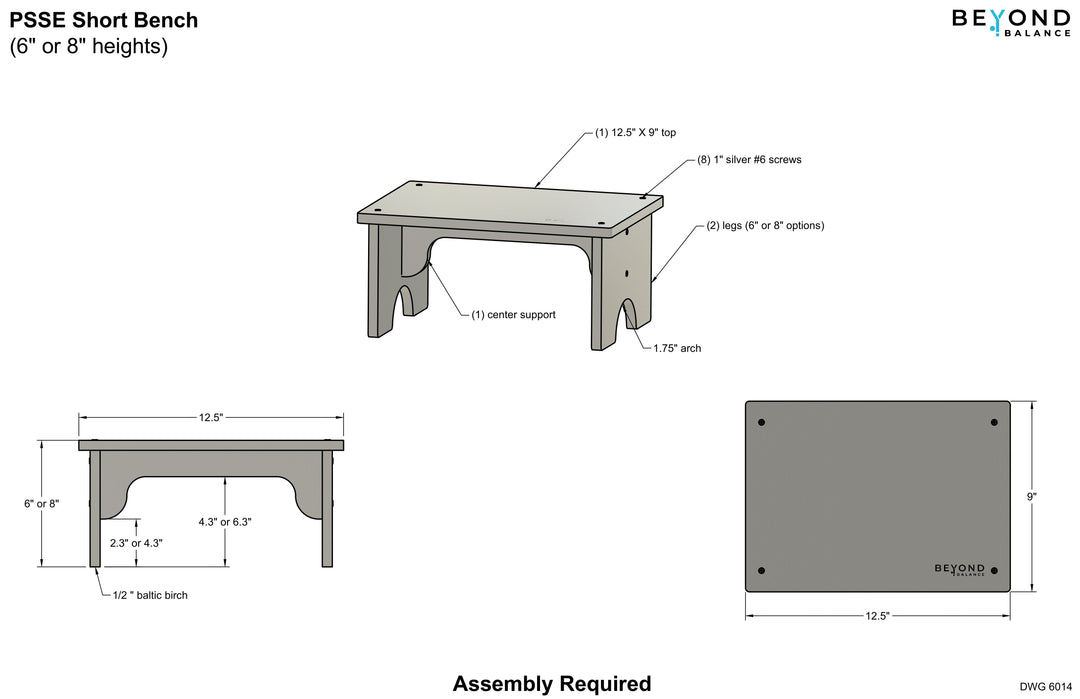 PSSE Short Bench
(6" or 8" heights)

BEYOND BALANCE

(1) 12.5" X 9" top

(8) 1" silver #6 screws

(2) legs (6" or 8" options)

(1) center support

1.75" arch

12.5"

6" or 8"

4.3" or 6.3"

2.3" or 4.3"

1/2 " baltic birch

9"

BEYOND BALANCE

12.5"

Assembly Required

DWG 6014